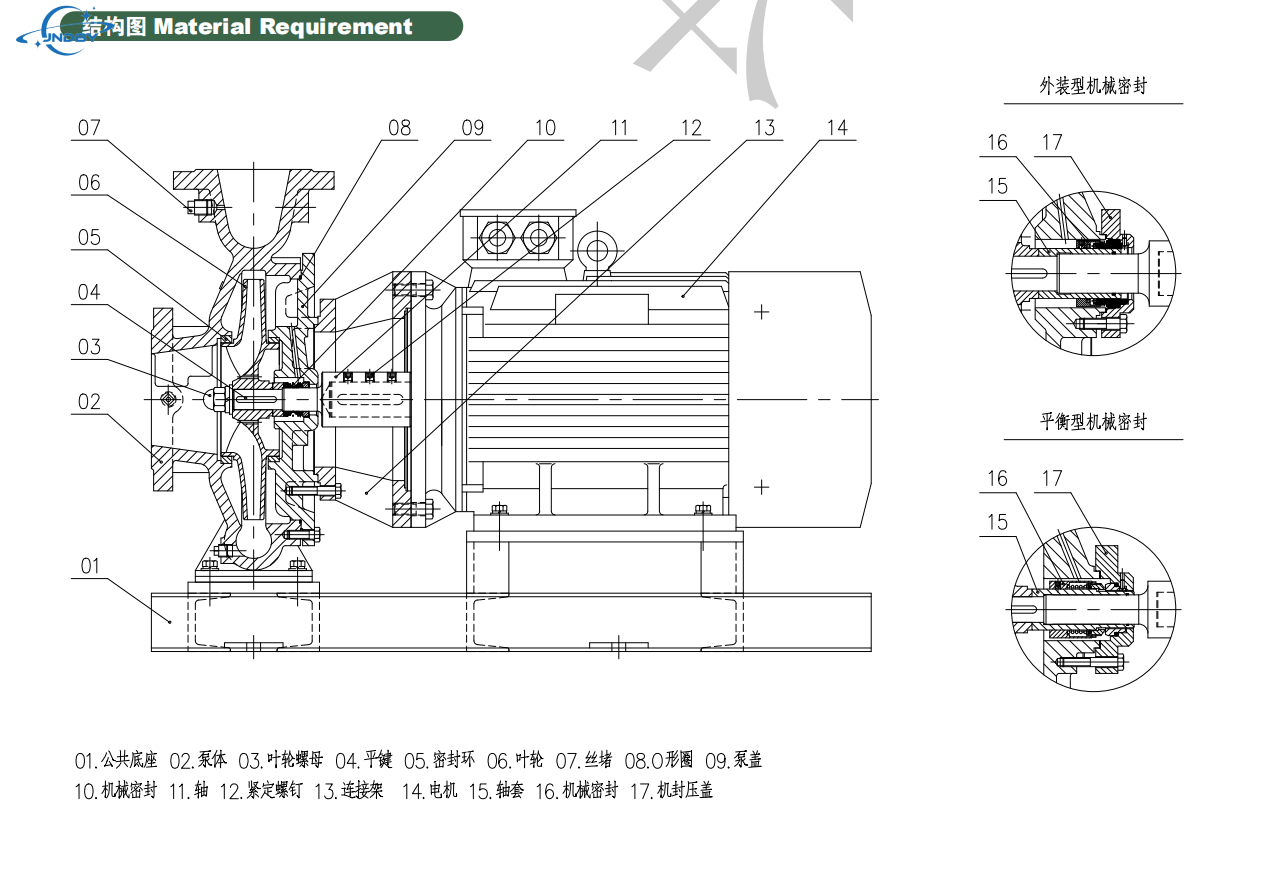 结构图 Material Requirement

07
06
05
04
03
02
01
08
09
10
11
12
13
14

外装型机械密封
16
17
15

平衡型机械密封
16
17
15

01.公共底座 02.泵体 03.叶轮螺母 04.平键 05.密封环 06.叶轮 07.丝堵 08.O形圈 09.泵盖
10.机械密封 11.轴 12.紧定螺钉 13.连接架 14.电机 15.轴套 16.机械密封 17.机封压盖