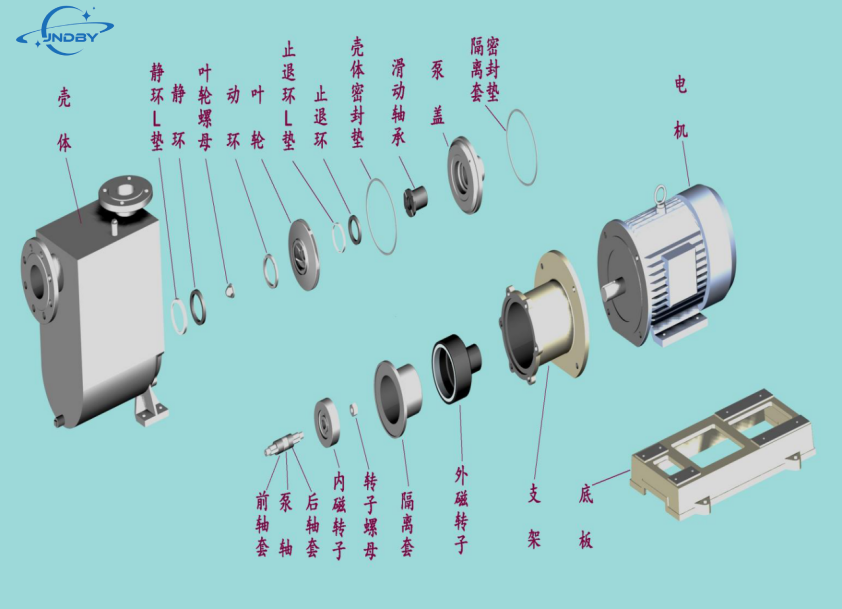 JNDBY

壳体

静环L垫

静环

叶轮螺母

动环

叶轮

止退环L垫

止退环

壳体密封垫

滑动轴承

泵盖

隔离套密封垫

电机

前轴套

泵轴

后轴套

内磁转子

转子螺母

隔离套

外磁转子

支架

底板